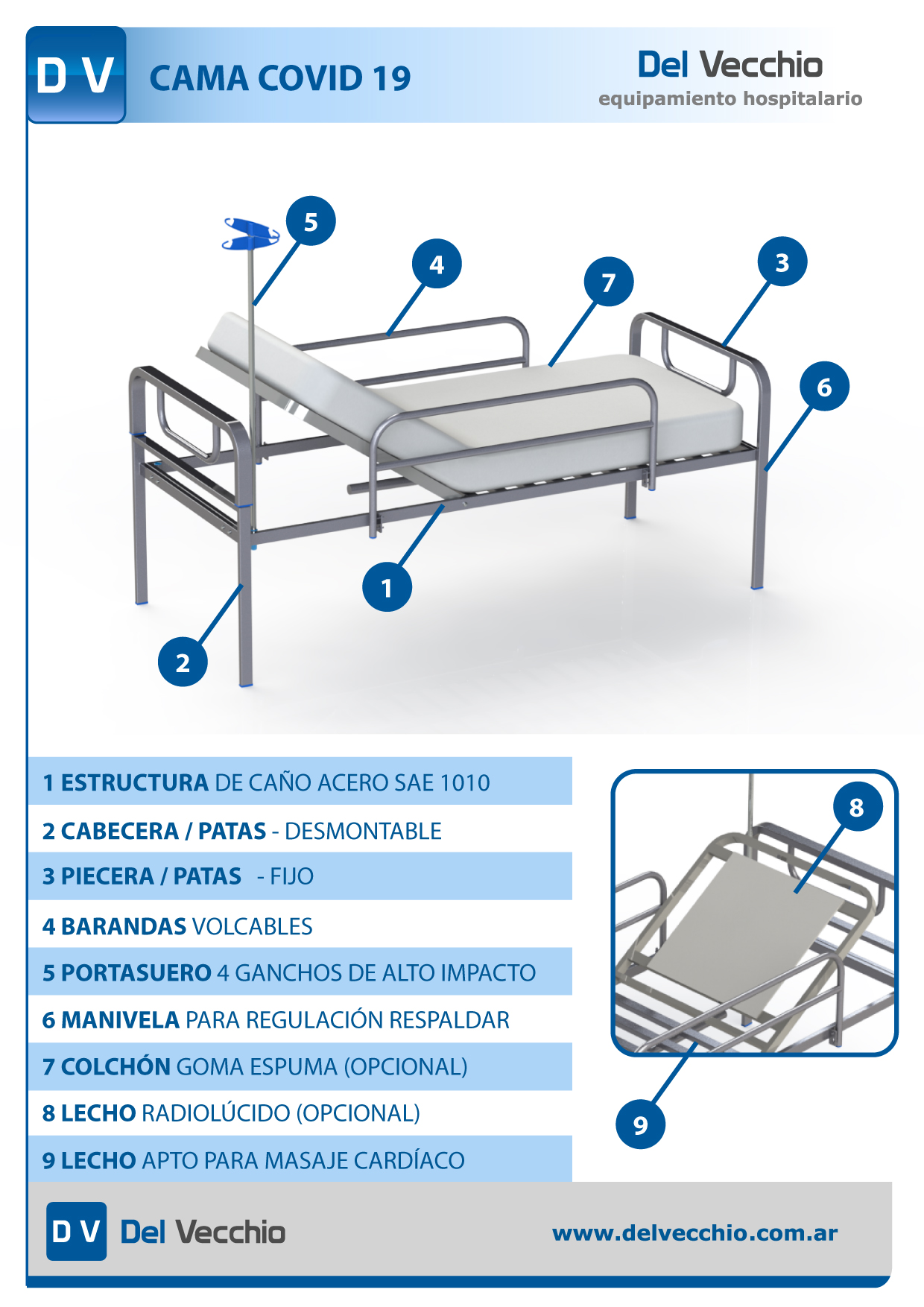 D V CAMA COVID 19

Del Vecchio
equipamiento hospitalario

5
4
7
3
6
1
2

1 ESTRUCTURA DE CAÑO ACERO SAE 1010
2 CABECERA / PATAS - DESMONTABLE
3 PIECERA / PATAS - FIJO
4 BARANDAS VOLCABLES
5 PORTASUERO 4 GANCHOS DE ALTO IMPACTO
6 MANIVELA PARA REGULACIÓN RESPALDAR
7 COLCHÓN GOMA ESPUMA (OPCIONAL)
8 LECHO RADIOLÚCIDO (OPCIONAL)
9 LECHO APTO PARA MASAJE CARDÍACO

8
9

D V Del Vecchio
www.delvecchio.com.ar